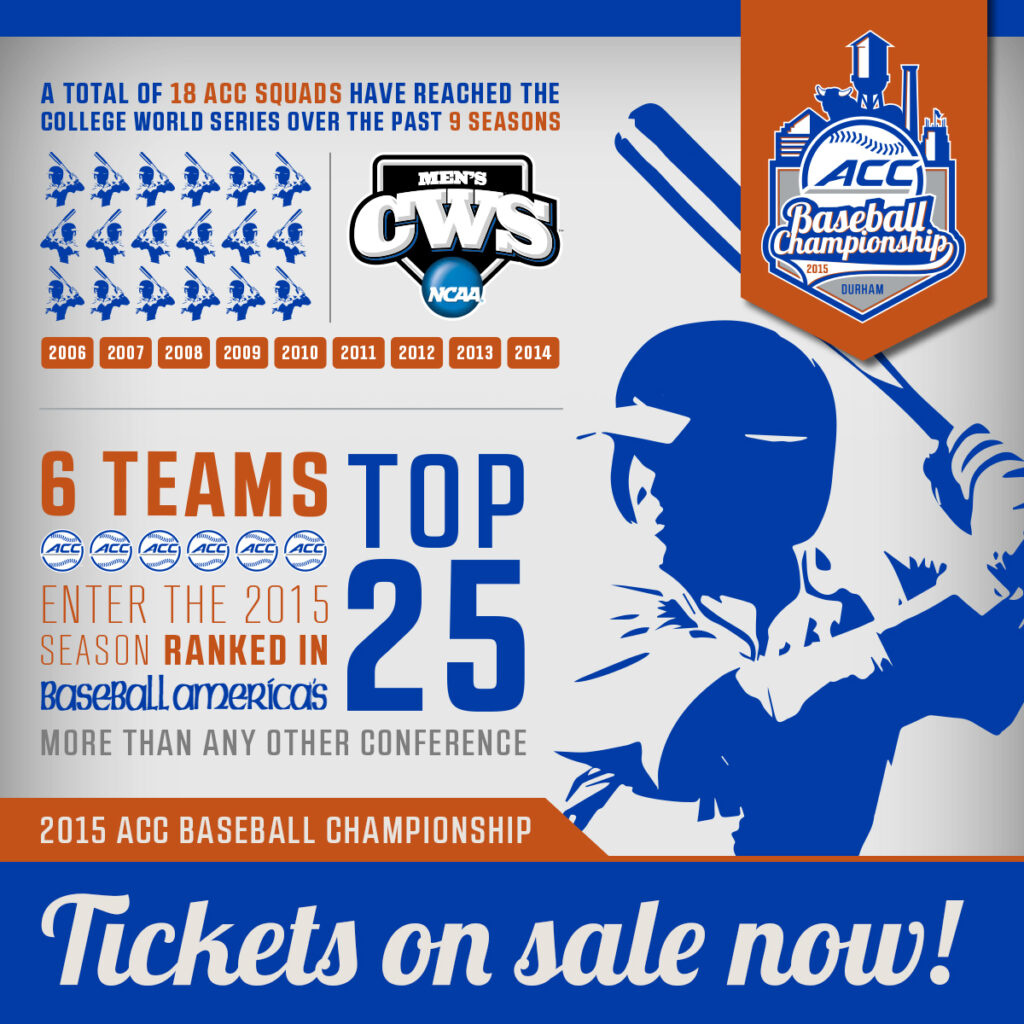 A TOTAL OF 18 ACC SQUADS HAVE REACHED THE COLLEGE WORLD SERIES OVER THE PAST 9 SEASONS

MEN'S CWS NCAA

2006 2007 2008 2009 2010 2011 2012 2013 2014

ACC Baseball Championship 2015 DURHAM

6 TEAMS

ACC ACC ACC ACC ACC ACC

ENTER THE 2015 SEASON RANKED IN Baseball america's

TOP 25

MORE THAN ANY OTHER CONFERENCE

2015 ACC BASEBALL CHAMPIONSHIP

Tickets on sale now!